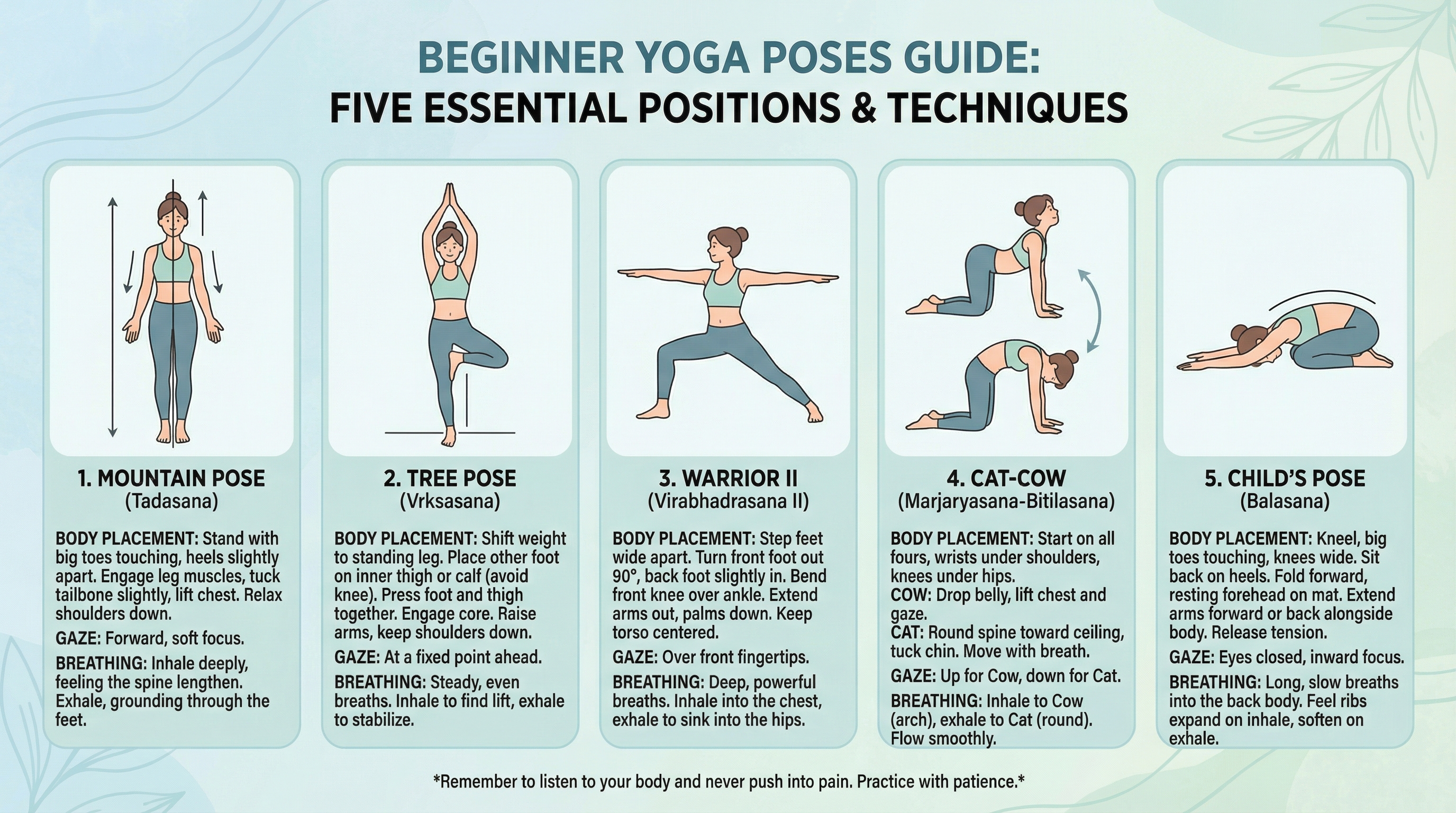 BEGINNER YOGA POSES GUIDE:
FIVE ESSENTIAL POSITIONS & TECHNIQUES

1. MOUNTAIN POSE
(Tadasana)

BODY PLACEMENT: Stand with big toes touching, heels slightly apart. Engage leg muscles, tuck tailbone slightly, lift chest. Relax shoulders down.

GAZE: Forward, soft focus.

BREATHING: Inhale deeply, feeling the spine lengthen. Exhale, grounding through the feet.

2. TREE POSE
(Vrksasana)

BODY PLACEMENT: Shift weight to standing leg. Place other foot on inner thigh or calf (avoid knee). Press foot and thigh together. Engage core. Raise arms, keep shoulders down.

GAZE: At a fixed point ahead.

BREATHING: Steady, even breaths. Inhale to find lift, exhale to stabilize.

3. WARRIOR II
(Virabhadrasana II)

BODY PLACEMENT: Step feet wide apart. Turn front foot out 90°, back foot slightly in. Bend front knee over ankle. Extend arms out, palms down. Keep torso centered.

GAZE: Over front fingertips.

BREATHING: Deep, powerful breaths. Inhale into the chest, exhale to sink into the hips.

4. CAT-COW
(Marjaryasana-Bitilasana)

BODY PLACEMENT: Start on all fours, wrists under shoulders, knees under hips.
COW: Drop belly, lift chest and gaze.
CAT: Round spine toward ceiling, tuck chin. Move with breath.

GAZE: Up for Cow, down for Cat.

BREATHING: Inhale to Cow (arch), exhale to Cat (round). Flow smoothly.

5. CHILD'S POSE
(Balasana)

BODY PLACEMENT: Kneel, big toes touching, knees wide. Sit back on heels. Fold forward, resting forehead on mat. Extend arms forward or back alongside body. Release tension.

GAZE: Eyes closed, inward focus.

BREATHING: Long, slow breaths into the back body. Feel ribs expand on inhale, soften on exhale.

*Remember to listen to your body and never push into pain. Practice with patience.*